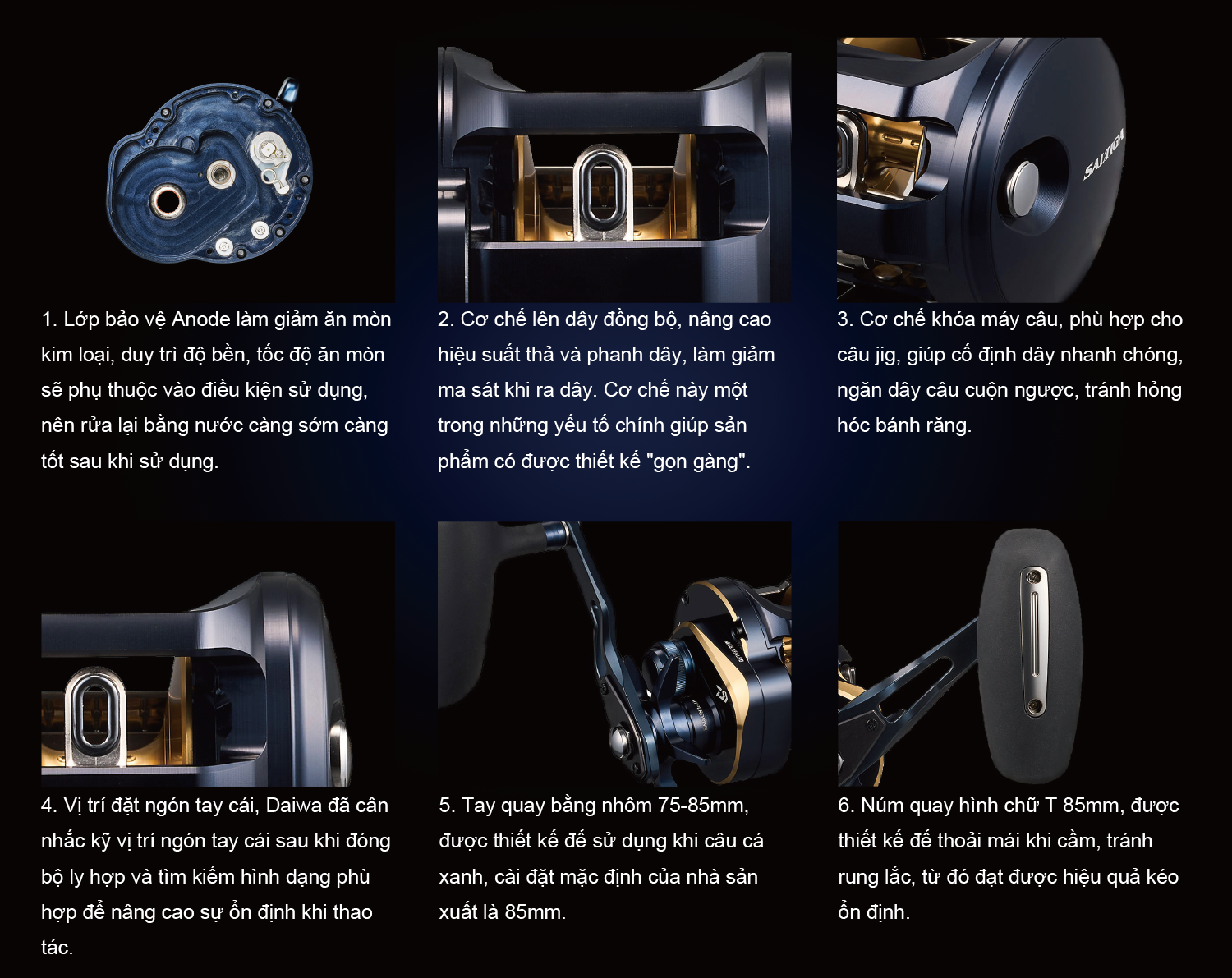 SALTIGA

1. Lớp bảo vệ Anode làm giảm ăn mòn kim loại, duy trì độ bền, tốc độ ăn mòn sẽ phụ thuộc vào điều kiện sử dụng, nên rửa lại bằng nước càng sớm càng tốt sau khi sử dụng.

2. Cơ chế lên dây đồng bộ, nâng cao hiệu suất thả và phanh dây, làm giảm ma sát khi ra dây. Cơ chế này một trong những yếu tố chính giúp sản phẩm có được thiết kế "gọn gàng".

3. Cơ chế khóa máy câu, phù hợp cho câu jig, giúp cố định dây nhanh chóng, ngăn dây câu cuộn ngược, tránh hỏng hóc bánh răng.

4. Vị trí đặt ngón tay cái, Daiwa đã cân nhắc kỹ vị trí ngón tay cái sau khi đóng bộ ly hợp và tìm kiếm hình dạng phù hợp để nâng cao sự ổn định khi thao tác.

5. Tay quay bằng nhôm 75-85mm, được thiết kế để sử dụng khi câu cá xanh, cài đặt mặc định của nhà sản xuất là 85mm.

6. Núm quay hình chữ T 85mm, được thiết kế để thoải mái khi cầm, tránh rung lắc, từ đó đạt được hiệu quả kéo ổn định.